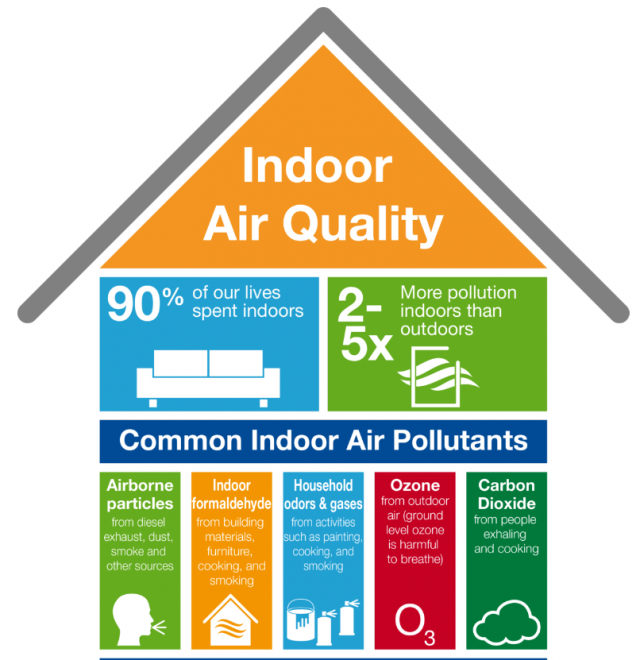 Indoor Air Quality

90% of our lives spent indoors

2-5x More pollution indoors than outdoors

Common Indoor Air Pollutants

Airborne particles from diesel exhaust, dust, smoke and other sources

Indoor formaldehyde from building materials, furniture, cooking, and smoking

Household odors & gases from activities such as painting, cooking, and smoking

Ozone from outdoor air (ground level ozone is harmful to breathe)

$O_3$

Carbon Dioxide from people exhaling and cooking